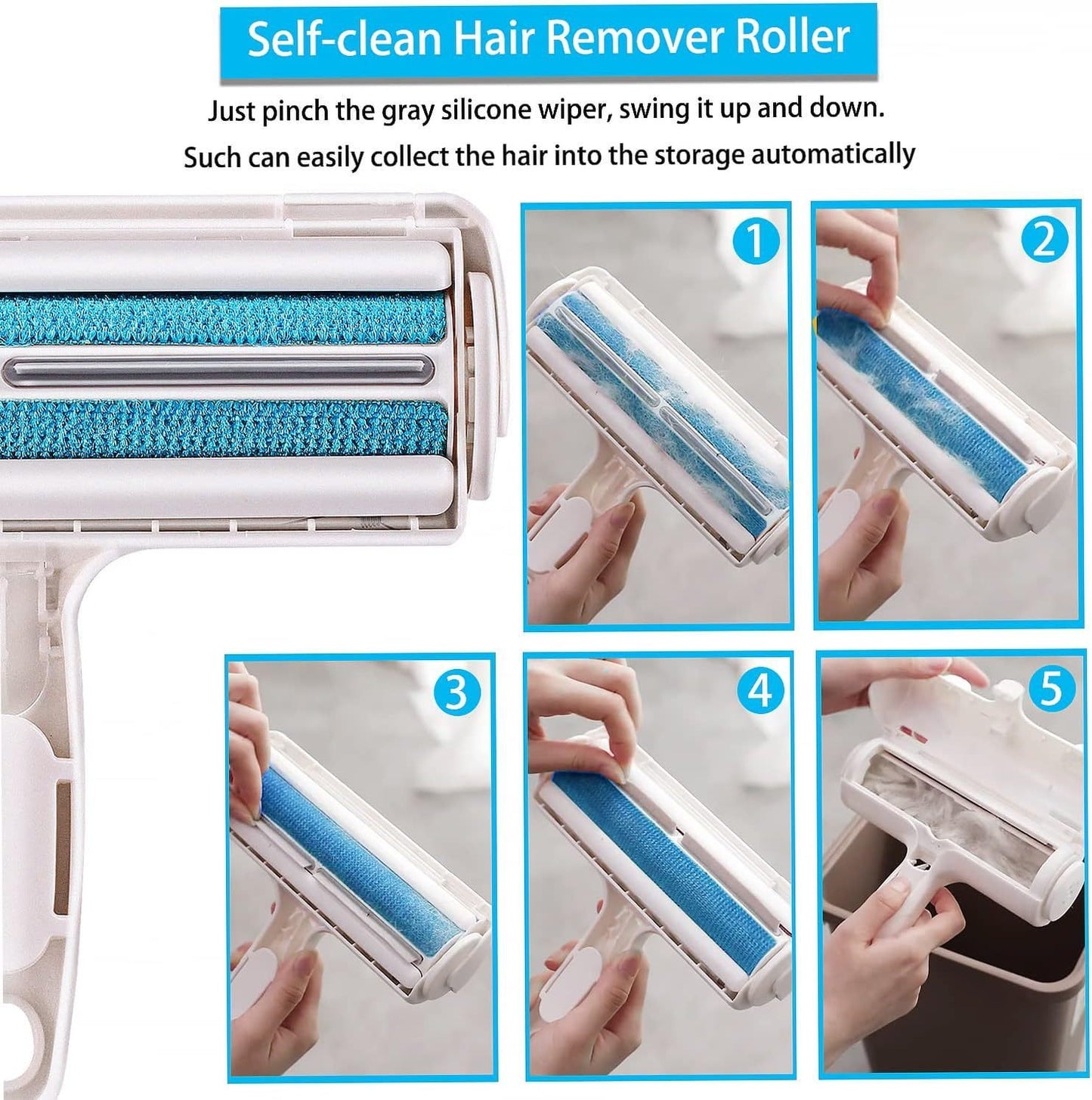 Self-clean Hair Remover Roller

Just pinch the gray silicone wiper, swing it up and down.

Such can easily collect the hair into the storage automatically

1

2

3

4

5